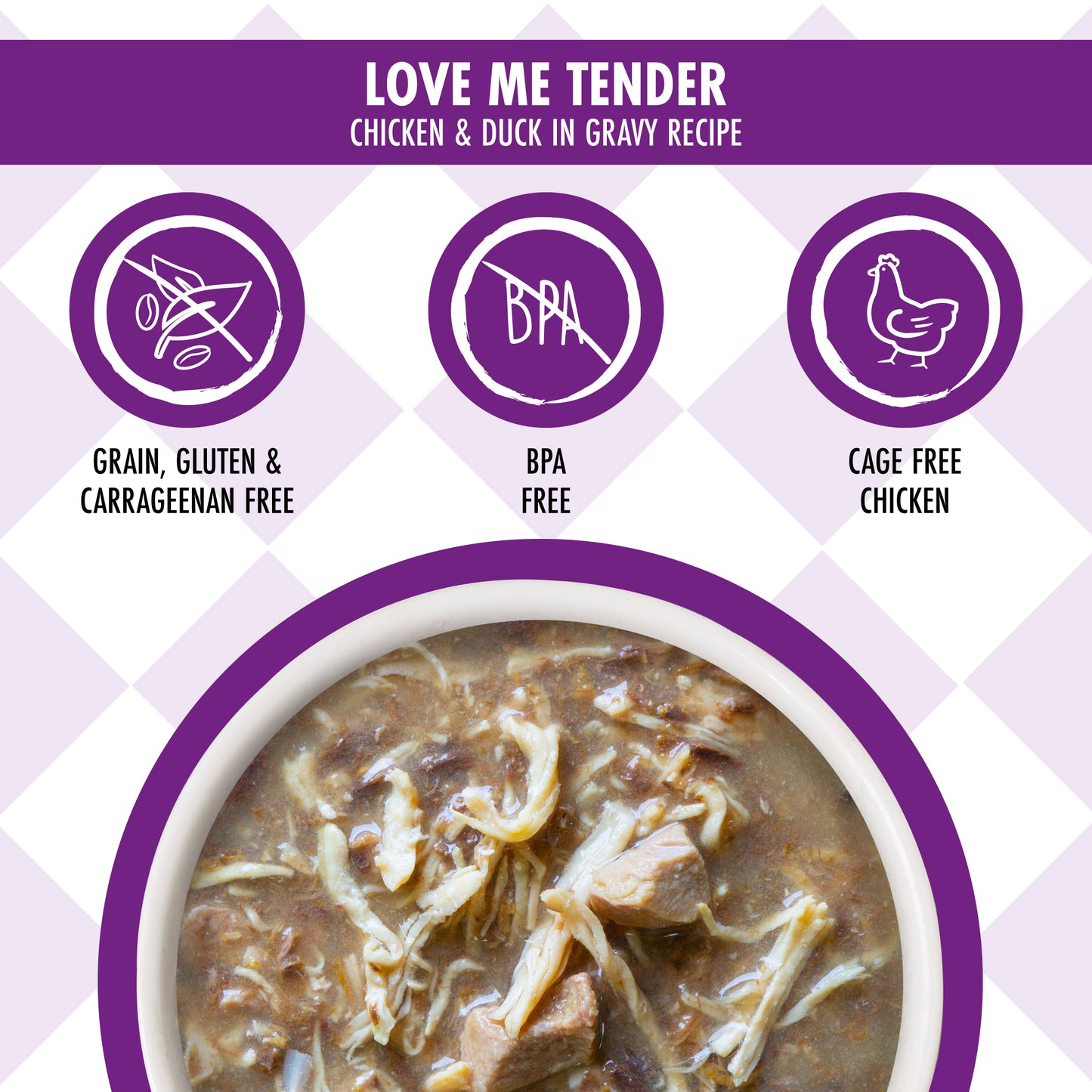 LOVE ME TENDER
CHICKEN & DUCK IN GRAVY RECIPE

BPA

GRAIN, GLUTEN & CARRAGEENAN FREE

BPA FREE

CAGE FREE CHICKEN