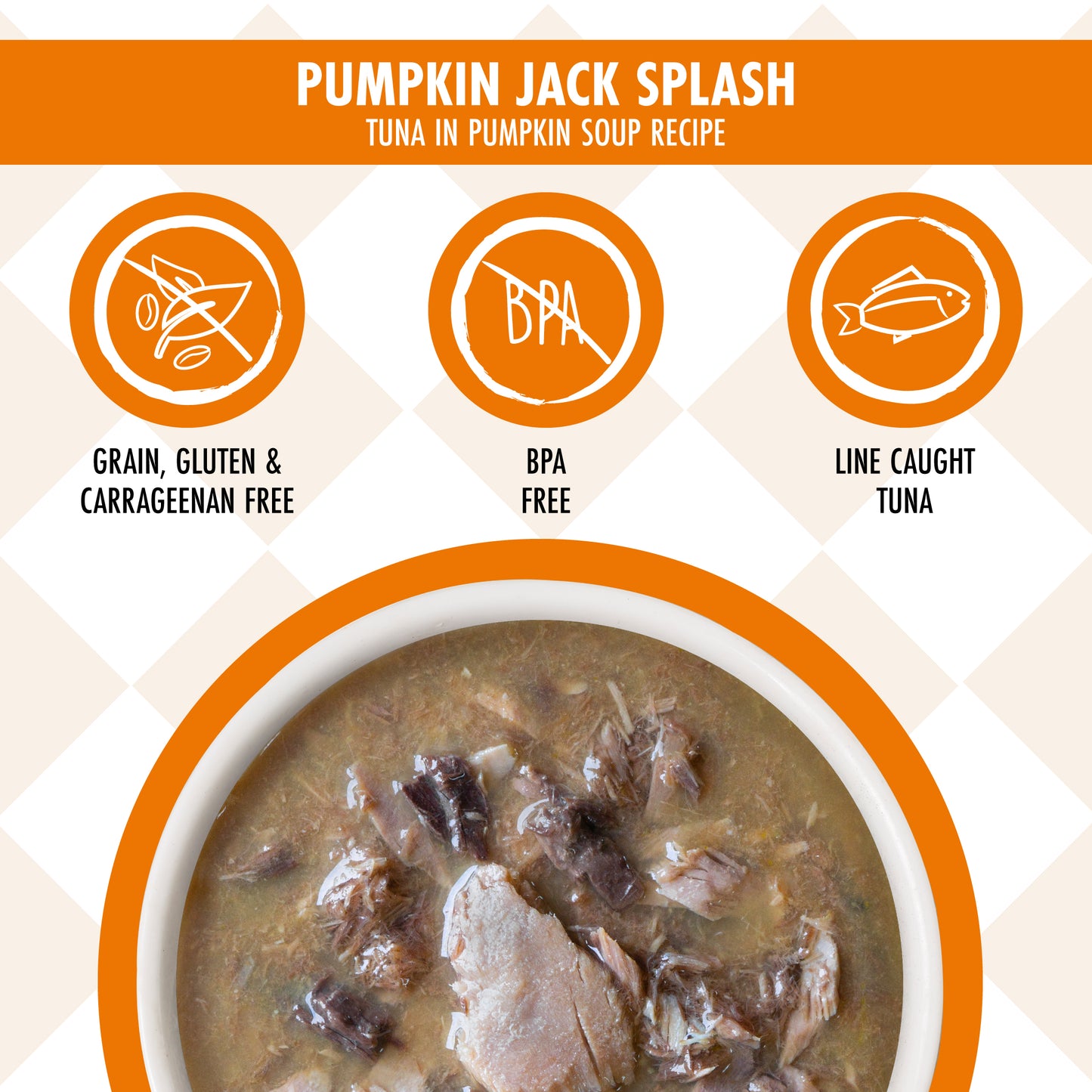 PUMPKIN JACK SPLASH
TUNA IN PUMPKIN SOUP RECIPE

BPA

GRAIN, GLUTEN & CARRAGEENAN FREE

BPA FREE

LINE CAUGHT TUNA